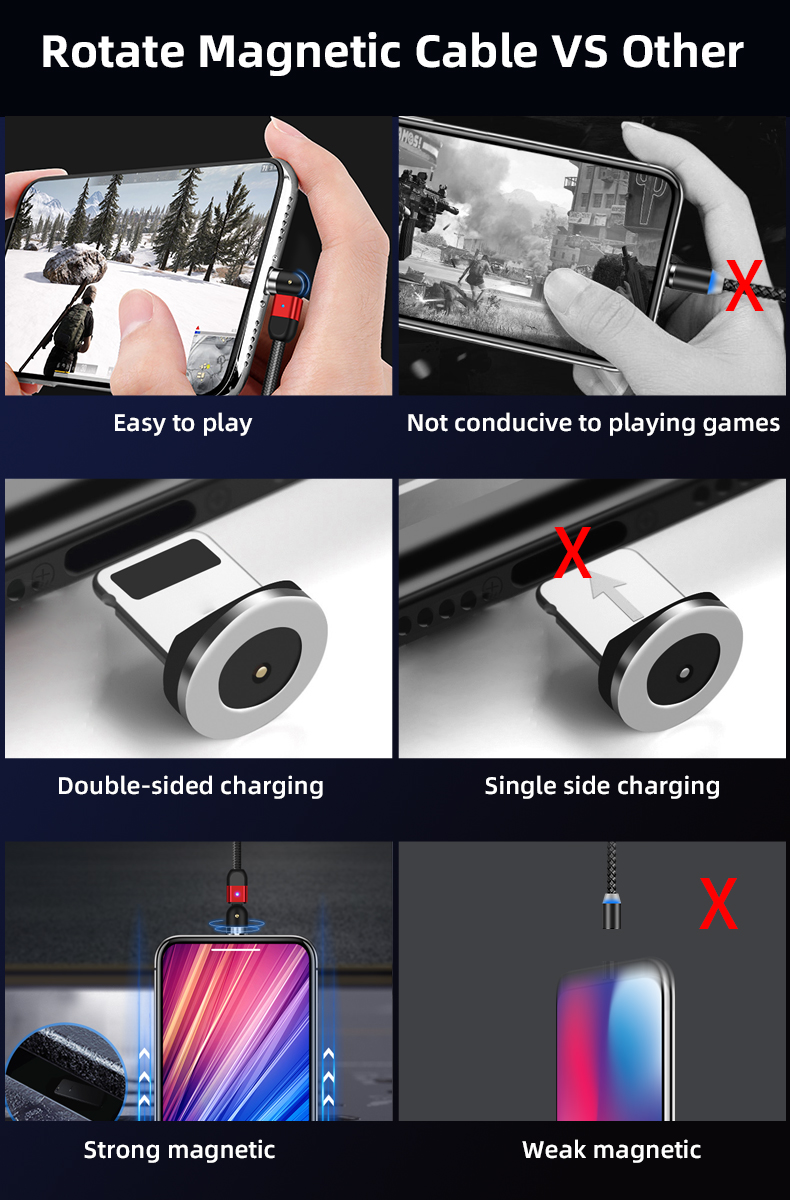 Rotate Magnetic Cable VS Other

X

Easy to play

Not conducive to playing games

X

Double-sided charging

Single side charging

X

Strong magnetic

Weak magnetic